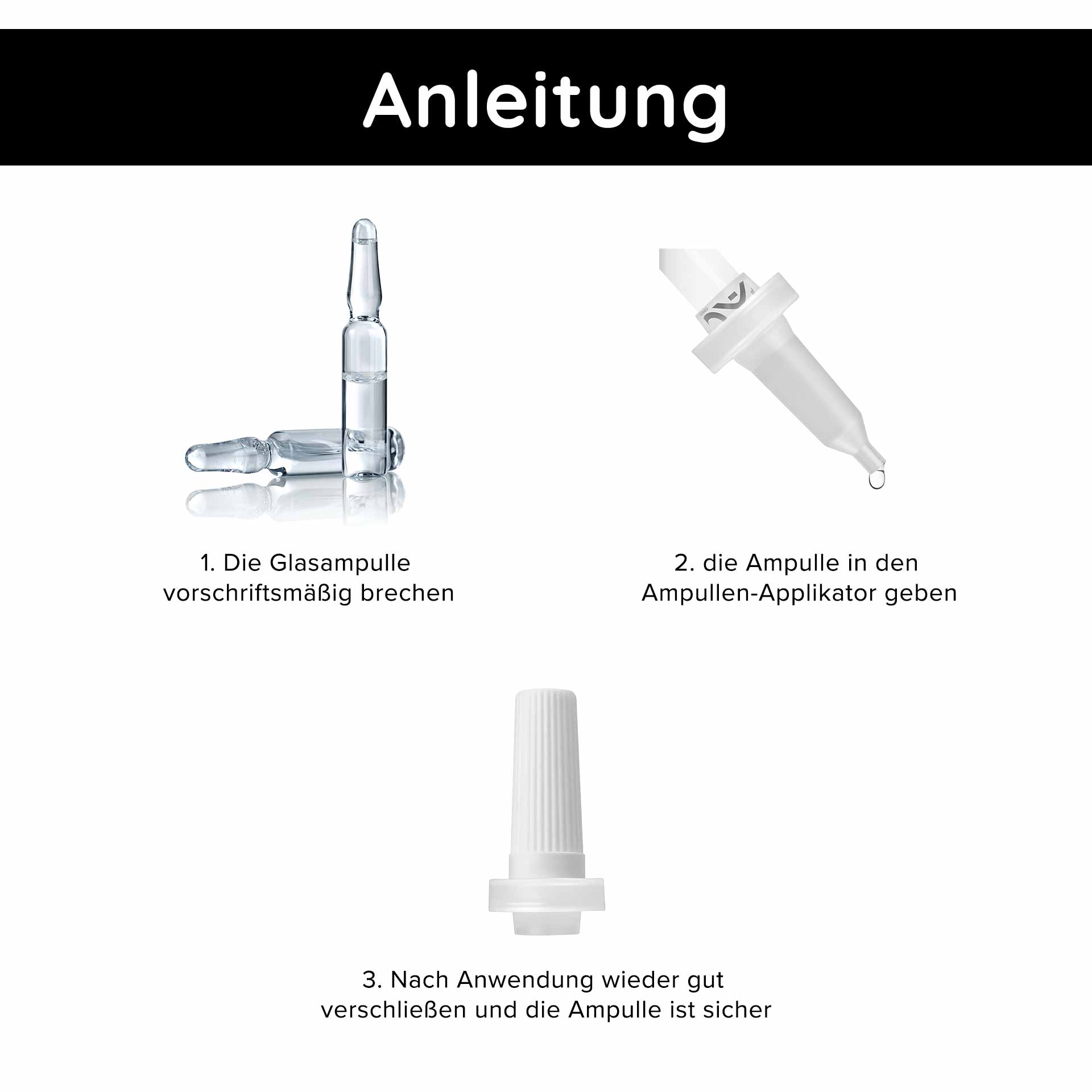 Anleitung

1. Die Glasampulle vorschriftsmäßig brechen

2. die Ampulle in den Ampullen-Applikator geben

3. Nach Anwendung wieder gut verschließen und die Ampulle ist sicher